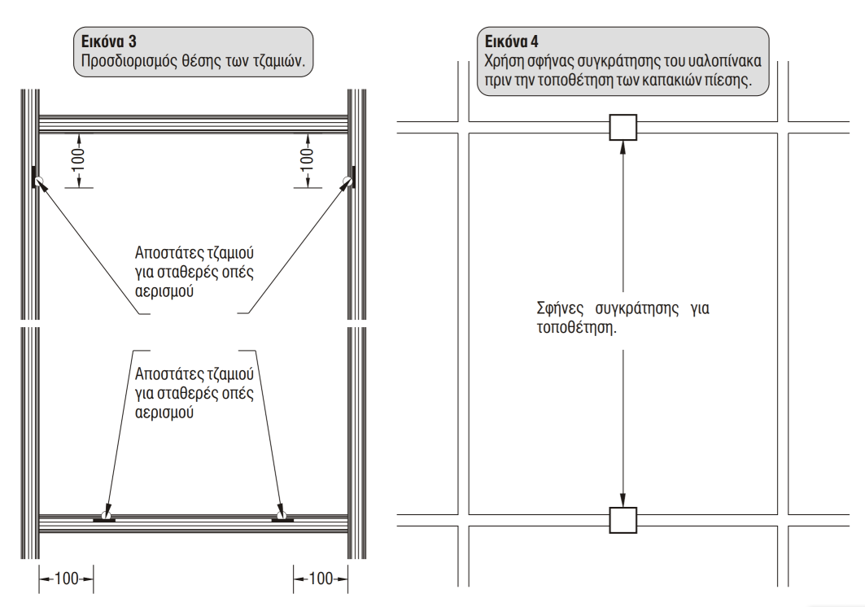 Εικόνα 3
Προσδιορισμός θέσης των τζαμιών.

100

100

Αποστάτες τζαμιού για σταθερές οπές αερισμού

Αποστάτες τζαμιού για σταθερές οπές αερισμού

100

100

Εικόνα 4
Χρήση σφήνας συγκράτησης του υαλοπίνακα πριν την τοποθέτηση των καπακιών πίεσης.

Σφήνες συγκράτησης για τοποθέτηση.